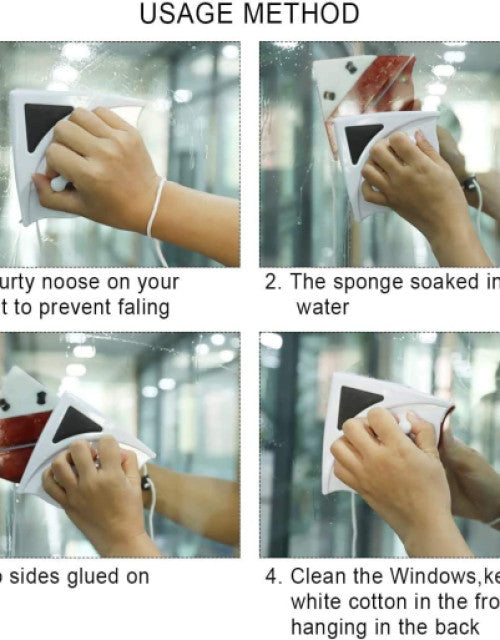 USAGE METHOD

urty noose on your t to prevent faling

2. The sponge soaked in water

sides glued on

4. Clean the Windows,ke white cotton in the fro hanging in the back